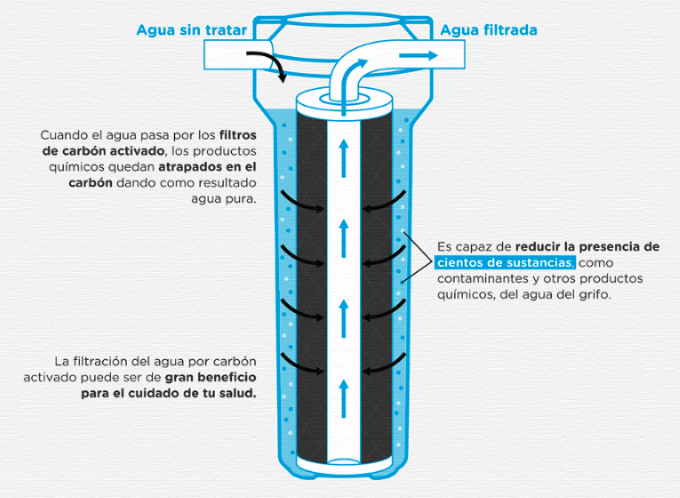 Agua sin tratar

Agua filtrada

Cuando el agua pasa por los filtros de carbón activado, los productos químicos quedan atrapados en el carbón dando como resultado agua pura.

Es capaz de reducir la presencia de cientos de sustancias, como contaminantes y otros productos químicos, del agua del grifo.

La filtración del agua por carbón activado puede ser de gran beneficio para el cuidado de tu salud.